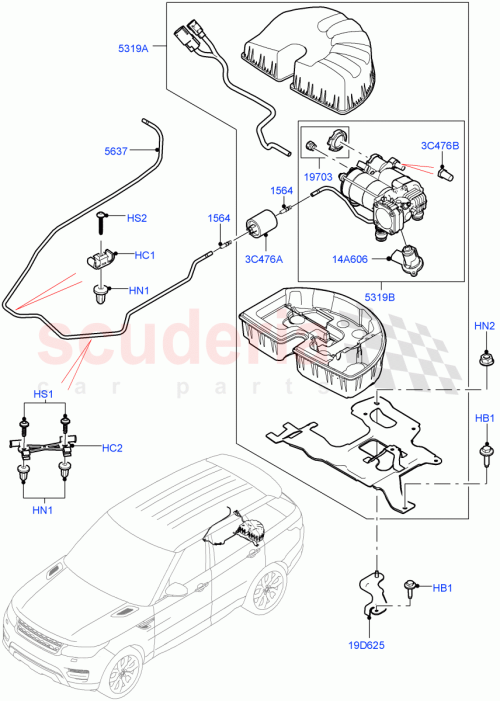 5319A
5637
3C476B
19703
1564
HS2
1564
HC1
3C476A
14A606
HN1
5319B
HN2
scuderia
car parts
HS1
HB1
HC2
HN1
HB1
19D625