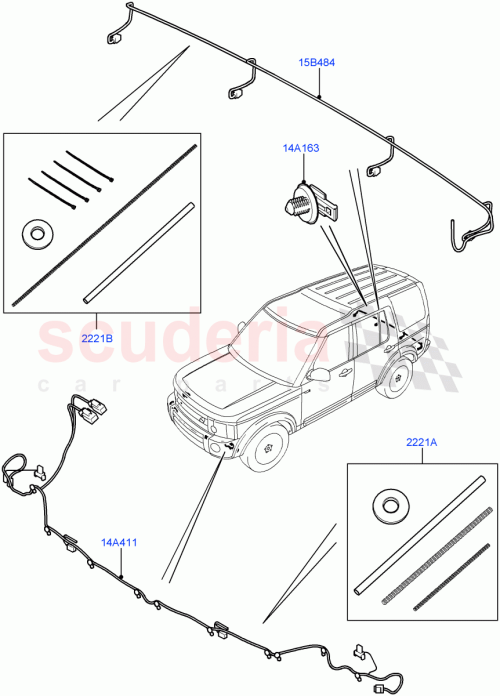 15B484

14A163

2221B

scuderia
car parts

2221A

14A411