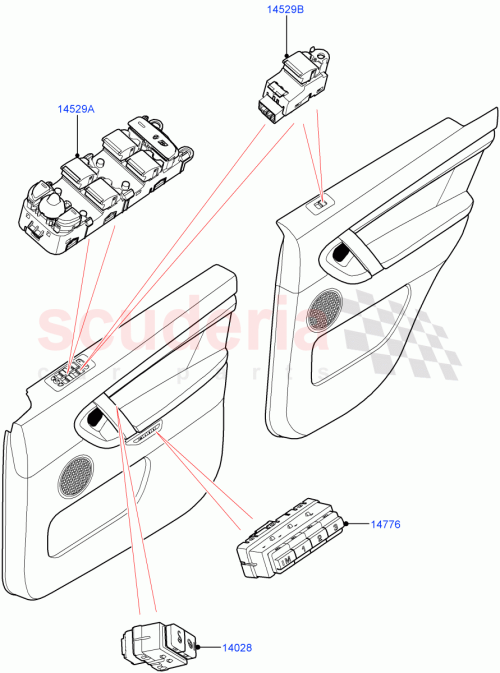 14529B

14529A

scuderia
car parts

14776

M 1 2 3

14028