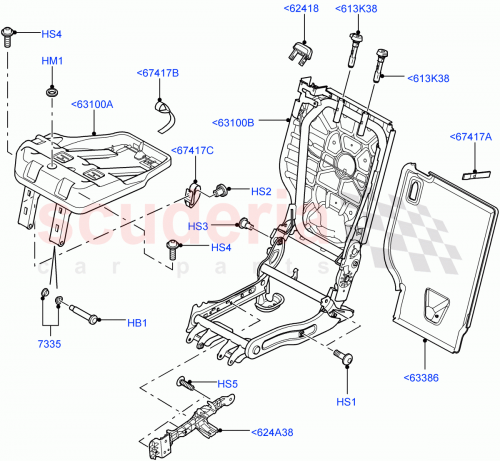 HS4
HM1
<67417B
<63100A
<62418
<613K38
<613K38
<63100B
<67417A
<67417C
HS2
HS3
HS4
scuderia
car parts
HB1
7335
HS5
HS1
<63386
<624A38