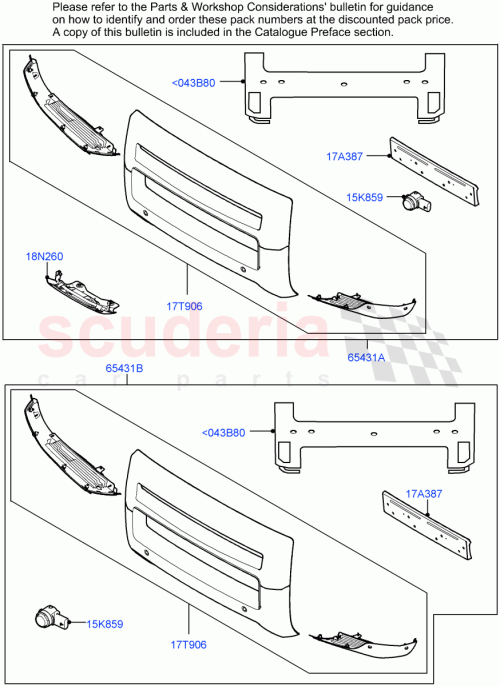 Please refer to the Parts & Workshop Considerations' bulletin for guidance on how to identify and order these pack numbers at the discounted pack price. A copy of this bulletin is included in the Catalogue Preface section.

<043B80

17A387

15K859

18N260

17T906

scuderia
car parts

65431A

65431B

<043B80

17A387

15K859

17T906