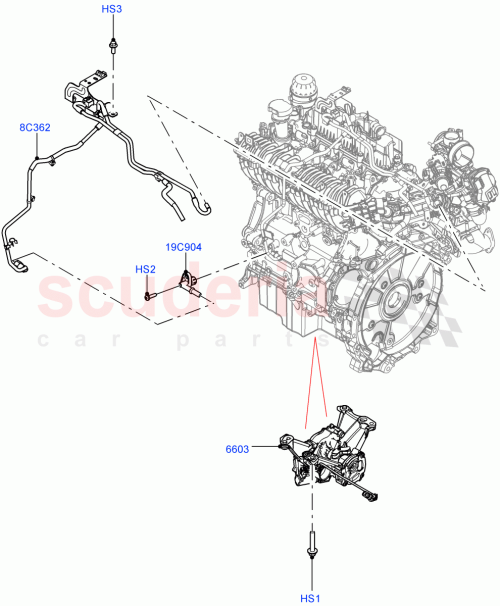 HS3

8C362

19C904

HS2

scuderia
car parts

6603

HS1