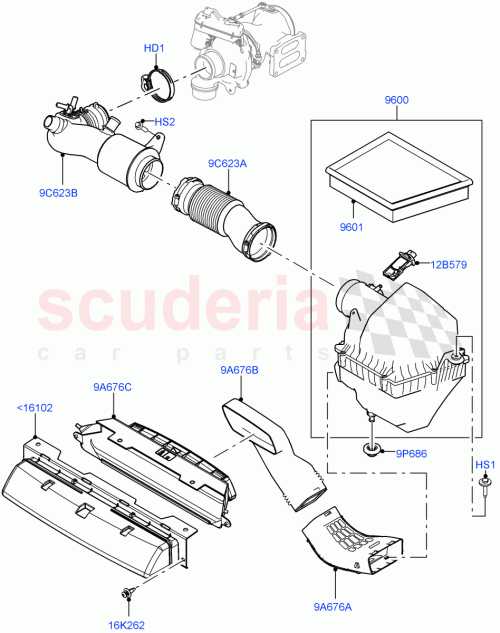 HD1
HS2
9C623B
9C623A
9600
9601
12B579
scuderia
car parts
9A676B
9A676C
<16102
9P686
HS1
9A676A
16K262