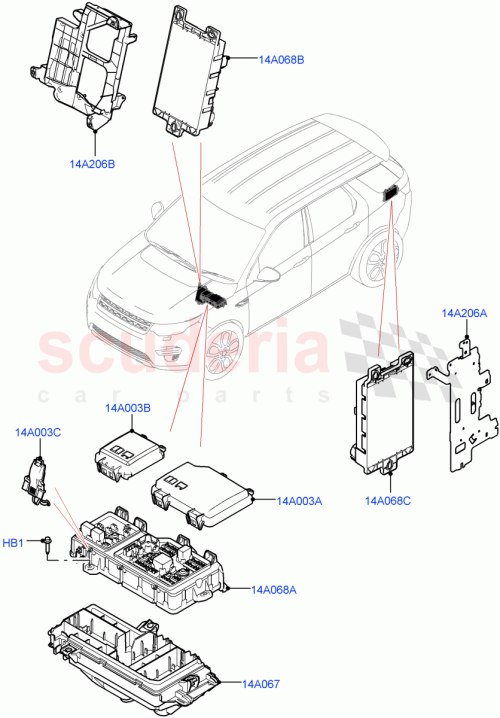 14A068B
14A206B
14A206A
scuderia
car parts
14A003B
14A003C
14A003A
14A068C
HB1
14A068A
14A067