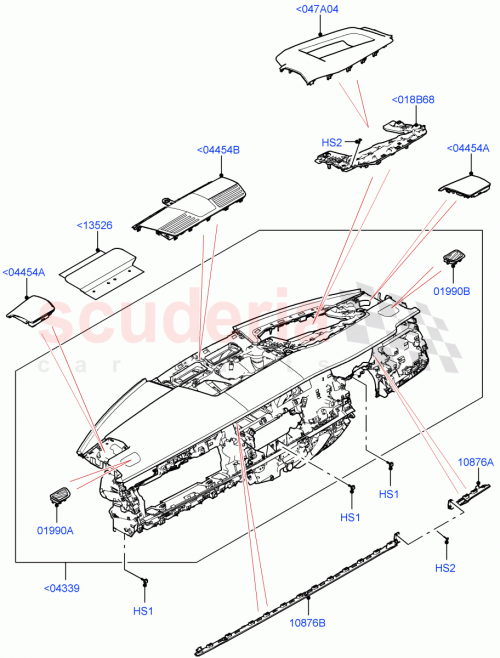 <047A04

<018B68

HS2

<04454B

<04454A

<13526

<04454A

01990B

scuderia
car parts

10876A

HS1

HS1

01990A

HS2

<04339

HS1

10876B