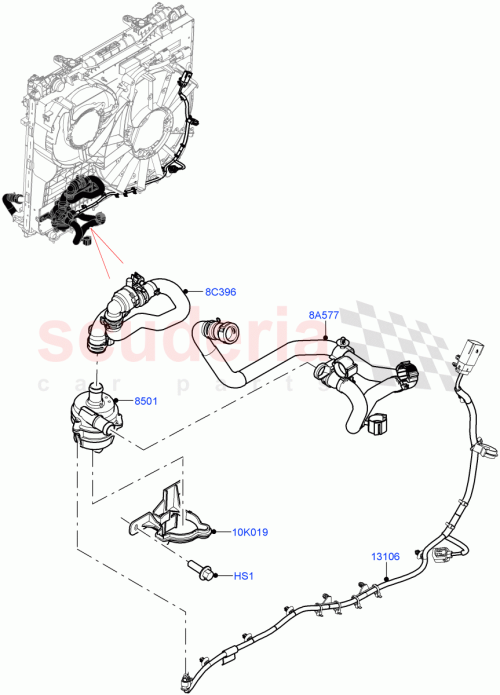 8C396
8A577
scuderia
car parts
8501
10K019
HS1
13106