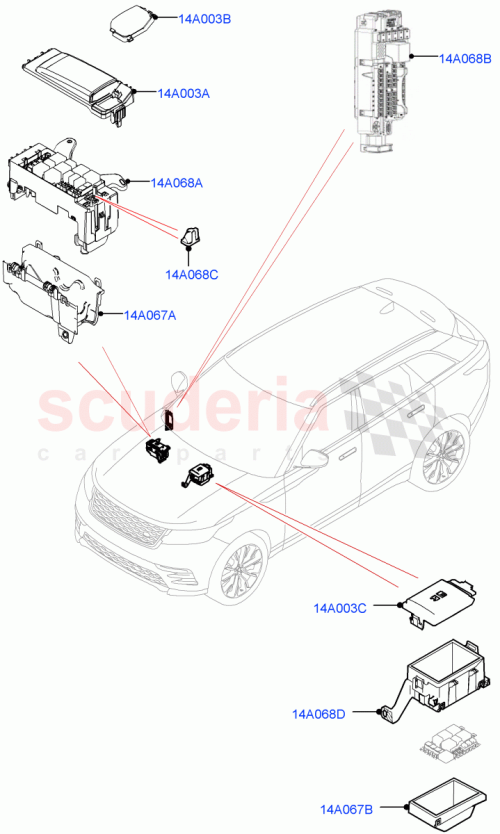 14A003B

14A068B

14A003A

14A068A

14A068C

14A067A

scuderia
car parts

14A003C

14A068D

14A067B