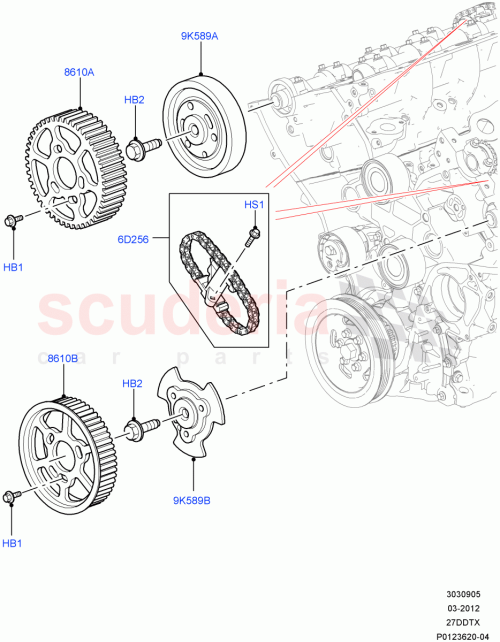 9K589A
8610A
HB2
HS1
6D256
HB1
scuderia
car parts
8610B
HB2
9K589B
HB1
3030905
03-2012
27DDTX
P0123620-04