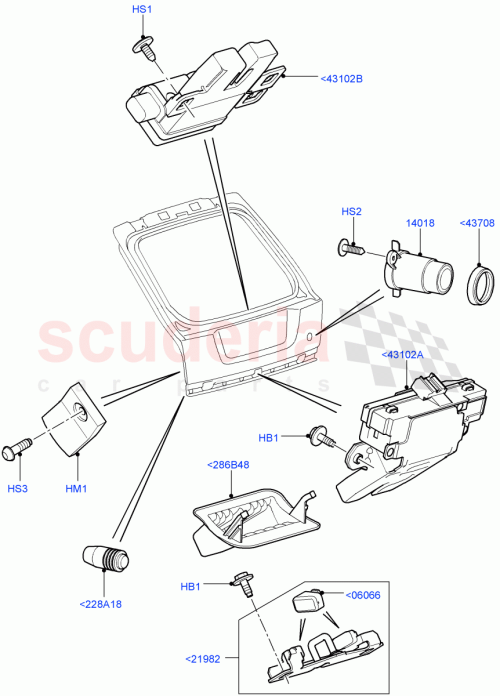 HS1
<43102B
HS2
14018
<43708
scuderia
car parts
<43102A
HB1
HS3
HM1
<286B48
<228A18
HB1
<06066
<21982