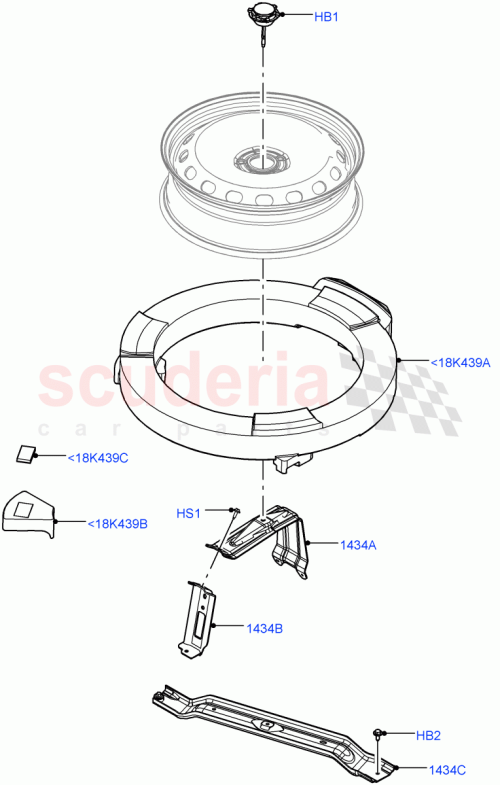 HB1

<18K439A

scuderia
car parts

<18K439C

<18K439B

HS1

1434A

1434B

HB2

1434C