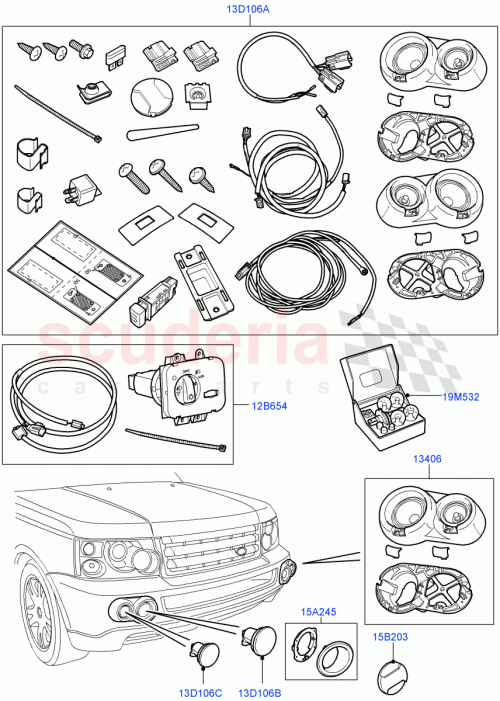 13D106A

scuderia
car parts

12B654

19M532

13406

15A245

15B203

13D106C

13D106B