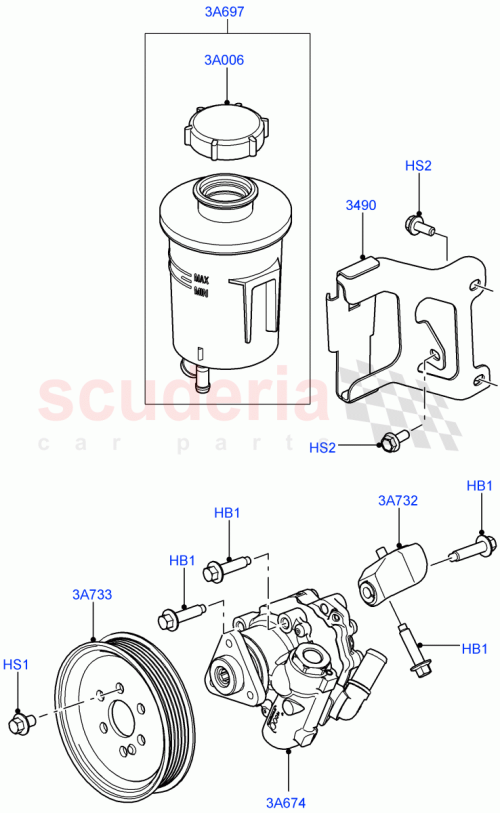 3A697

3A006

HS2

3490

MAX
MIN

scuderia
car parts

HS2

HB1

3A732

HB1

HB1

3A733

HB1

HS1

3A674