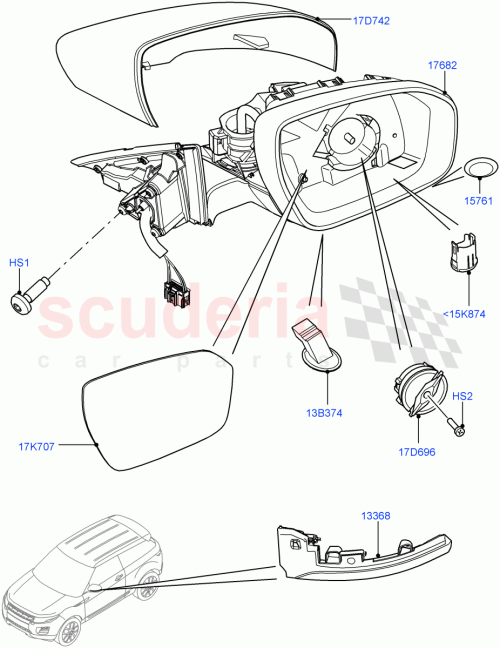 17D742

17682

15761

HS1

<15K874

scuderia
car parts

13B374

HS2

17K707

17D696

13368