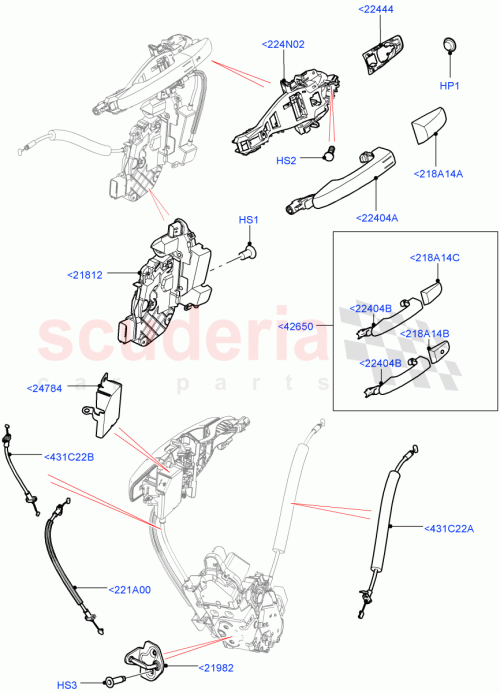 <22444
<224N02
HP1
HS2
<218A14A
<22404A
HS1
<21812
<218A14C
<22404B
<42650
<218A14B
<22404B
scuderia
car parts
<24784
<431C22B
<431C22A
<221A00
<21982
HS3