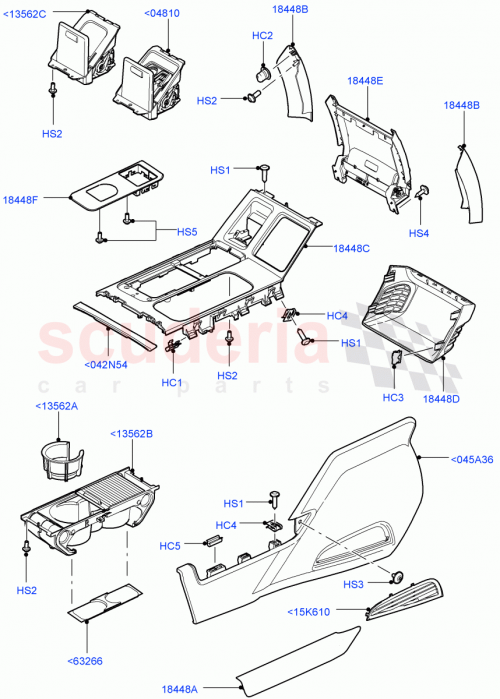 <13562C
<04810
18448B
HC2
HS2
18448E
18448B
HS2
HS1
18448F
HS5
HS4
18448C
HC4
HS1
<042N54
HC1
HS2
HC3
18448D
scuderia
car parts
<13562A
<13562B
<045A36
HS1
HC4
HC5
HS2
HS3
<15K610
<63266
18448A