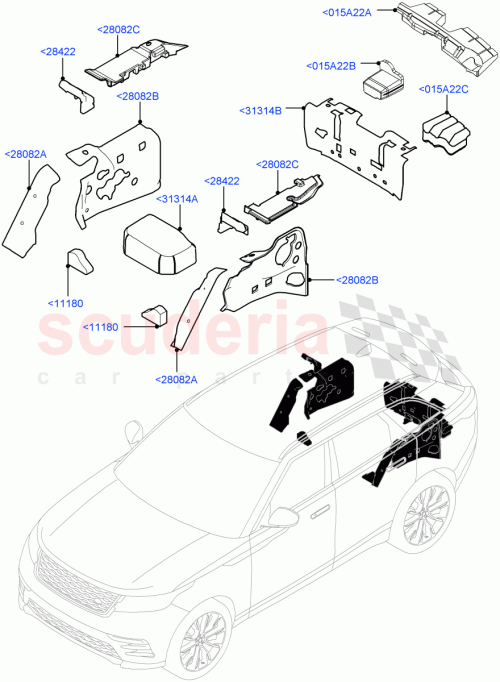 <015A22A
<28082C
<28422
<015A22B
<015A22C
<28082B
<31314B
<28082A
<28082C
<28422
<31314A
<28082B
<11180
<11180
<28082A
scuderia
car parts