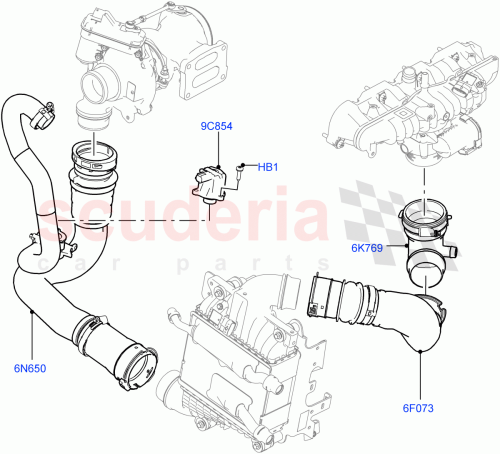 9C854
HB1
scuderia
car parts
6K769
6N650
6F073