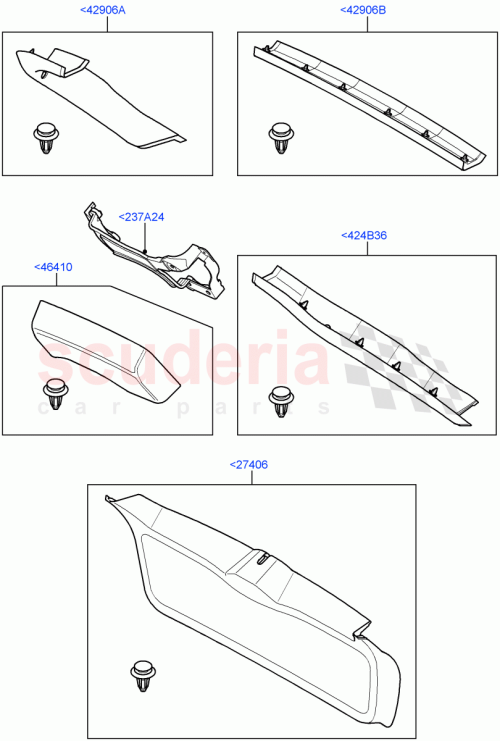 <42906A
<42906B
<237A24
<424B36
<46410
scuderia
car parts
<27406