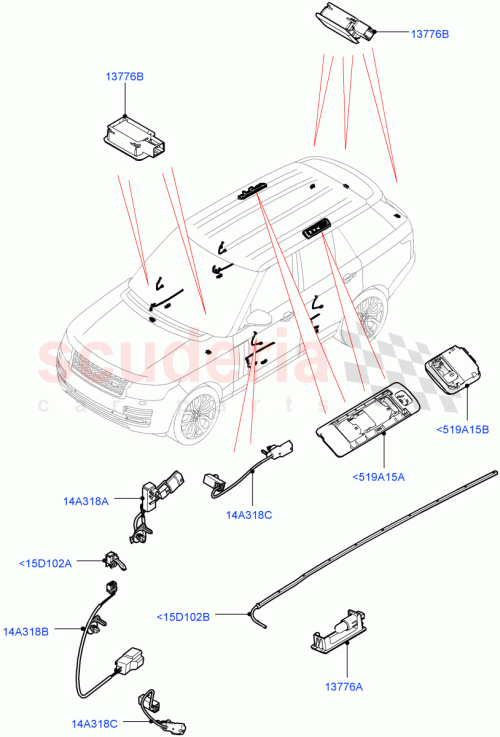 13776B

13776B

scuderia
car parts

<519A15B

<519A15A

14A318A

14A318C

<15D102A

<15D102B

14A318B

13776A

14A318C