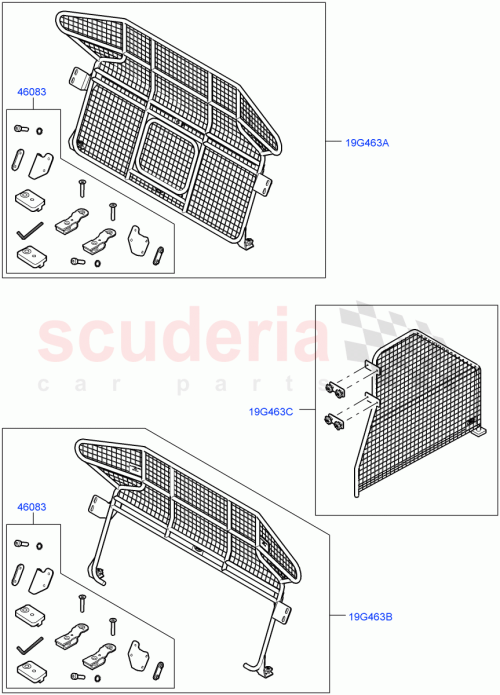 46083

19G463A

scuderia
car parts

19G463C

46083

19G463B