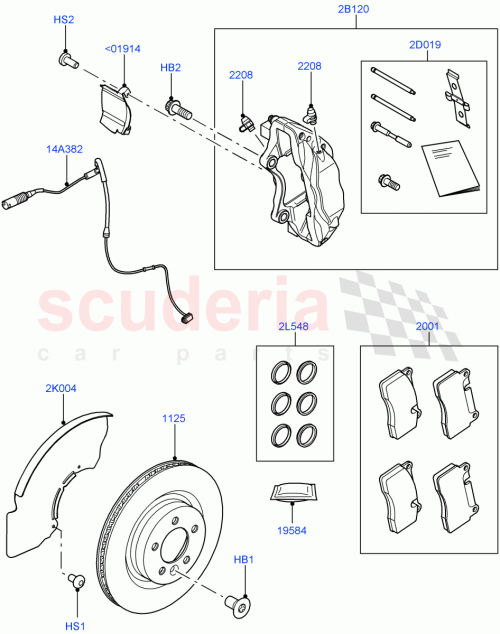 2B120

HS2

<01914

HB2

2208

2208

2D019

14A382

scuderia
car parts

2L548

2001

2K004

1125

19584

HB1

HS1