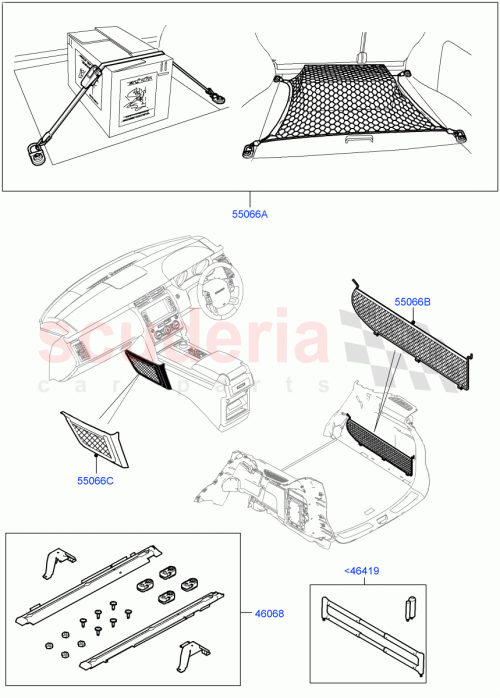 55066A

55066B

scuderia
car parts

55066C

46068

<46419