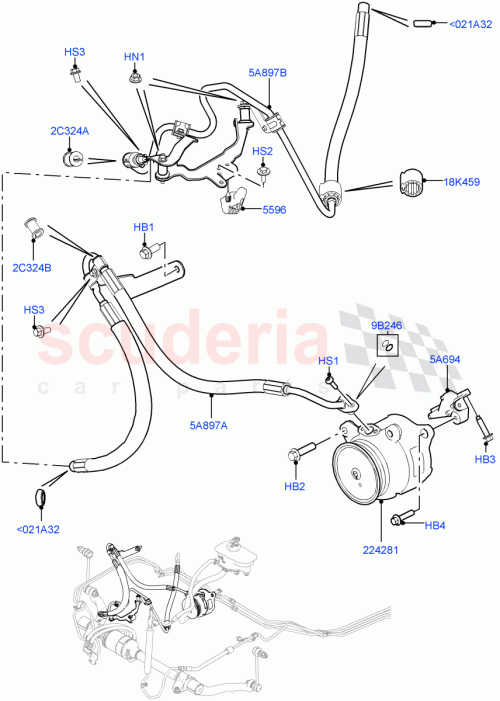 <021A32
HS3
HN1
5A897B
2C324A
HS2
18K459
5596
HB1
2C324B
HS3
scuderia
car parts
9B246
HS1
5A694
5A897A
HB3
HB2
HB4
224281
<021A32