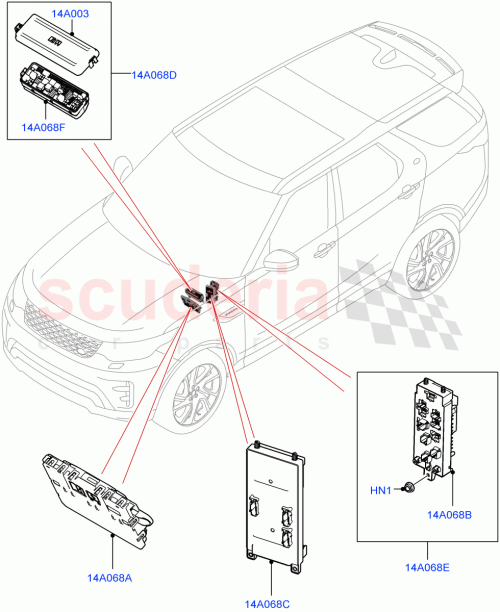 14A003

14A068D

14A068F

scuderia
car parts

HN1

14A068B

14A068E

14A068A

14A068C