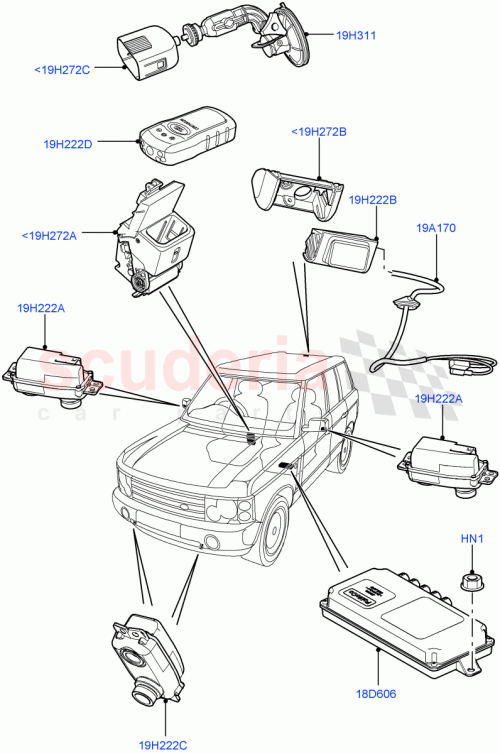 19H311
<19H272C
19H222D
<19H272B
19H222B
19A170
<19H272A
19H222A
scuderia
car parts
19H222A
HN1
18D606
19H222C