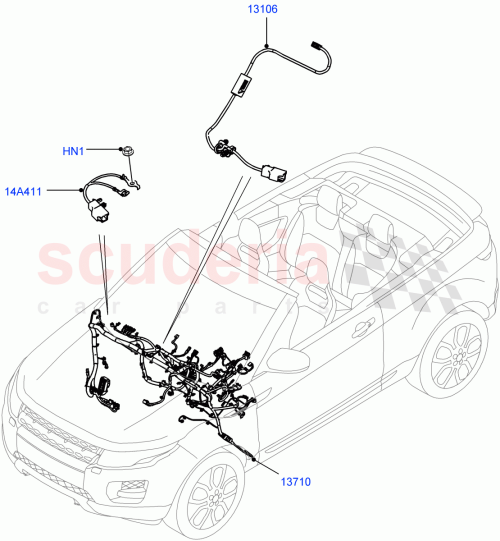 13106

HN1

14A411

scuderia
car parts

13710