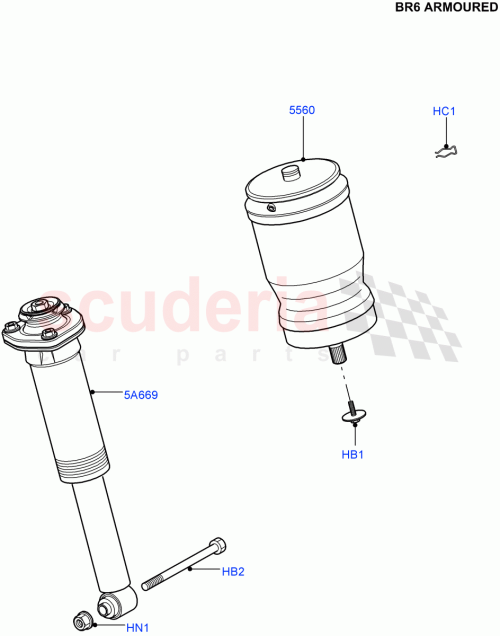 BR6 ARMOURED

5560

HC1

scuderia
car parts

5A669

HB1

HB2

HN1