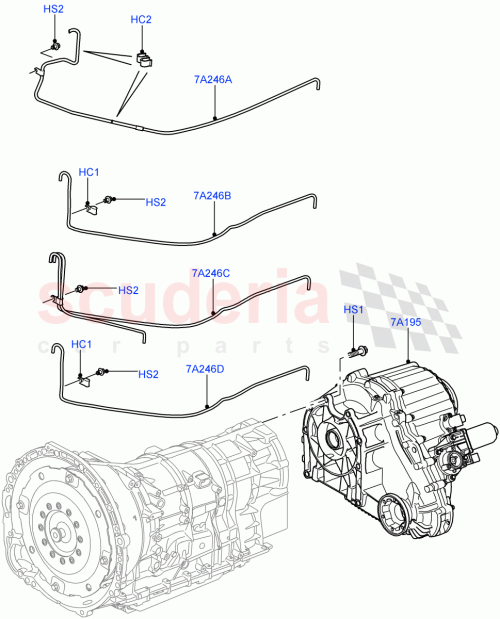 HS2
HC2
7A246A
HC1
HS2
7A246B
7A246C
HS2
scuderia
car parts
HS1
7A195
HC1
HS2
7A246D