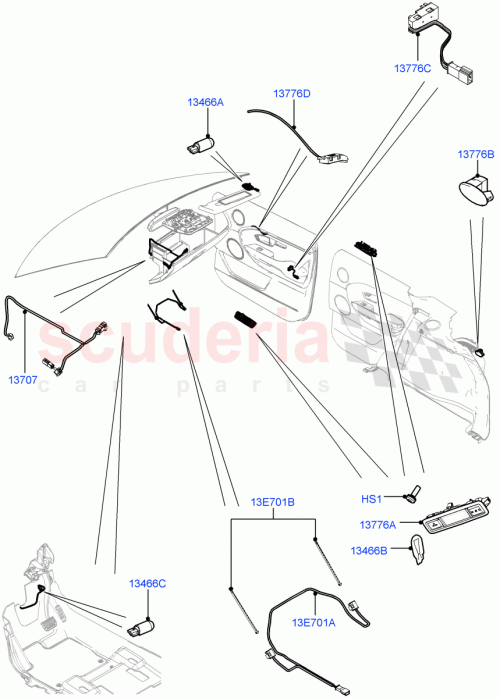 13776C

13466A

13776D

13776B

13707

scuderia
car parts

HS1

13E701B

13776A

13466B

13466C

13E701A