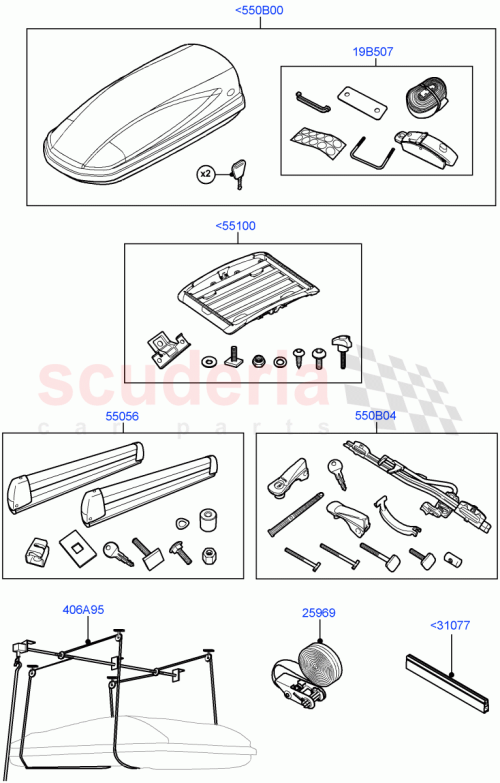 <550B00
19B507
x2
<55100
scuderia
car parts
55056
550B04
406A95
25969
<31077