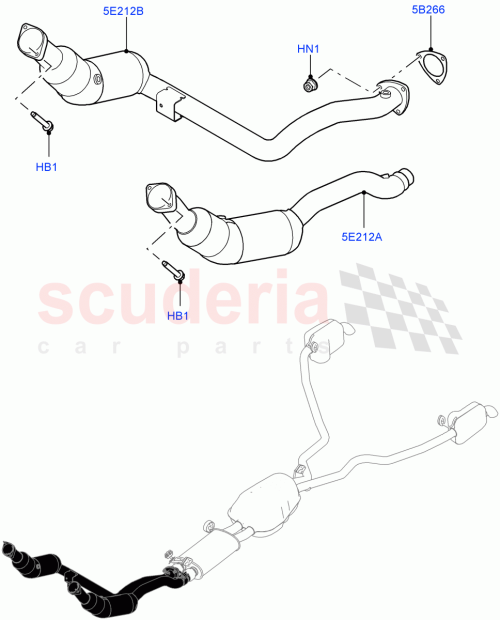 5E212B

5B266

HN1

HB1

5E212A

HB1

scuderia
car parts