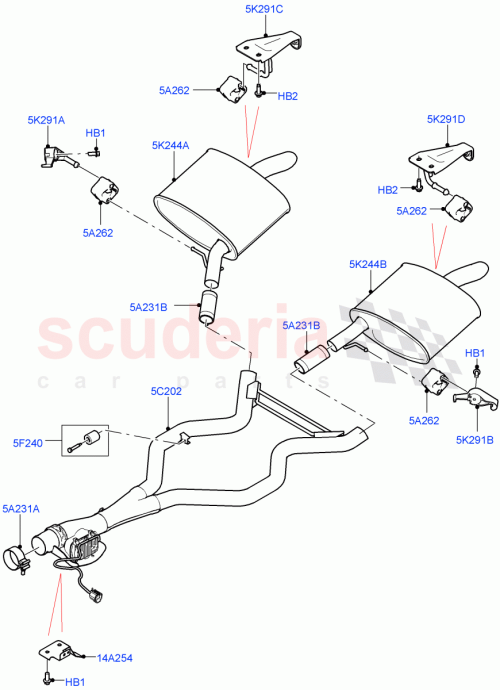 5K291C
5A262
HB2
5K291A
HB1
5K244A
5K291D
HB2
5A262
5A262
5K244B
5A231B
5A231B
scuderia
car parts
HB1
5C202
5A262
5K291B
5F240
5A231A
14A254
HB1