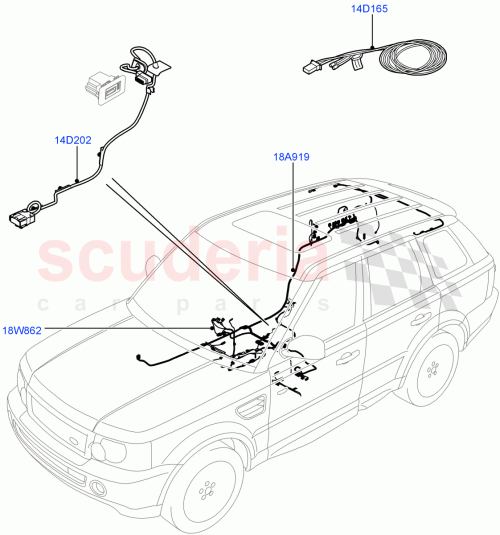 14D165

14D202

18A919

scuderia
car parts

18W862