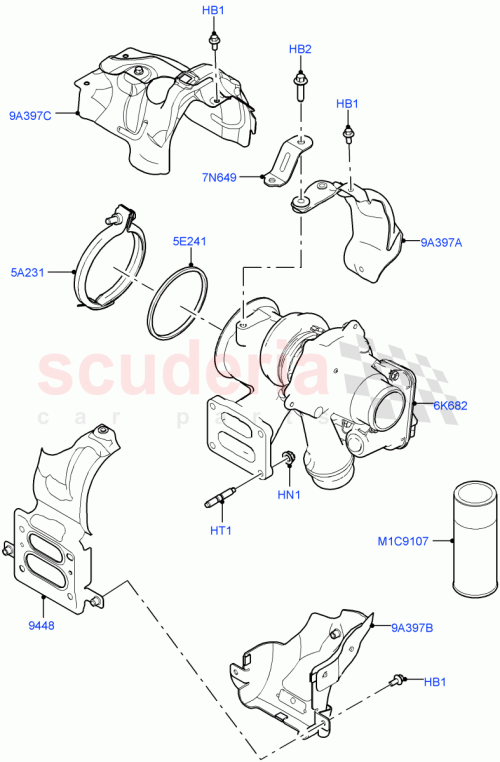 HB1
HB2
HB1
9A397C
7N649
5E241
5A231
9A397A
scuderia
car parts
6K682
HN1
HT1
M1C9107
9448
9A397B
HB1