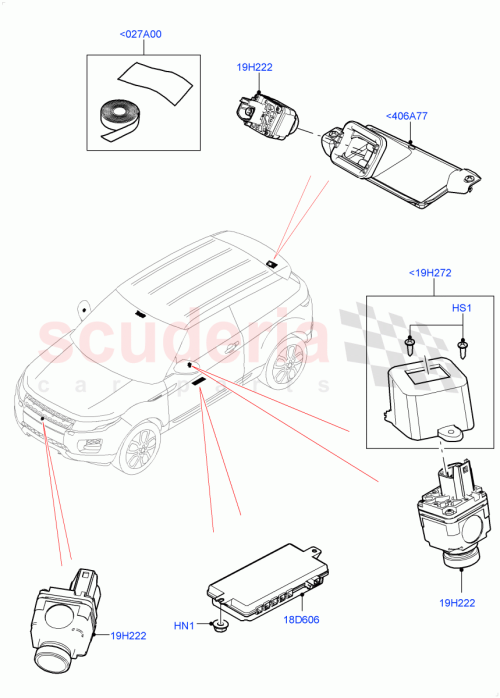 <027A00

19H222

<406A77

<19H272

HS1

scuderia
car parts

19H222

HN1

18D606

19H222