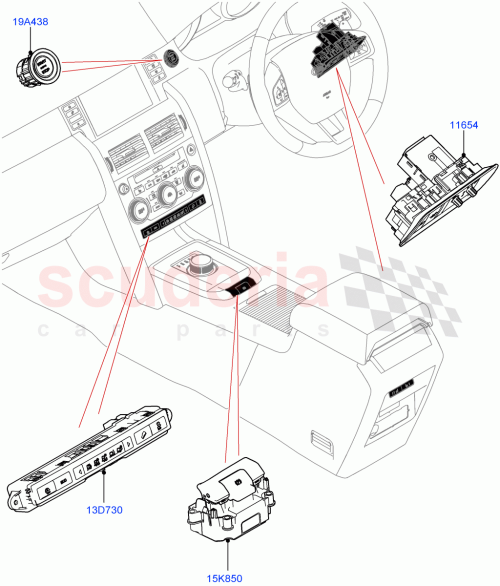 19A438

11654

scuderia
car parts

13D730

15K850