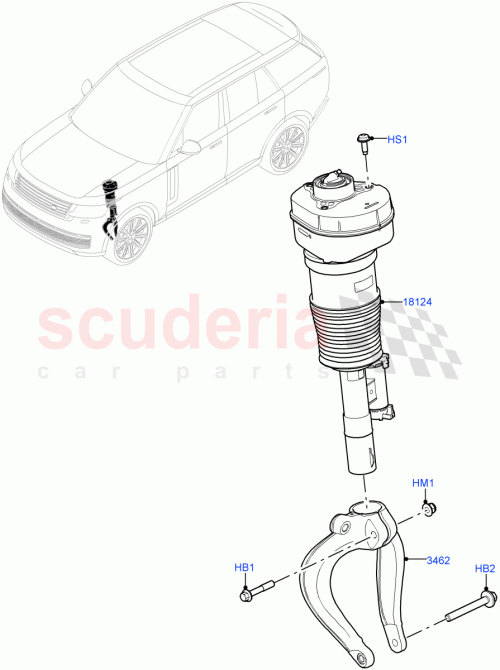 HS1
18124
scuderia
car parts
HM1
3462
HB1
HB2