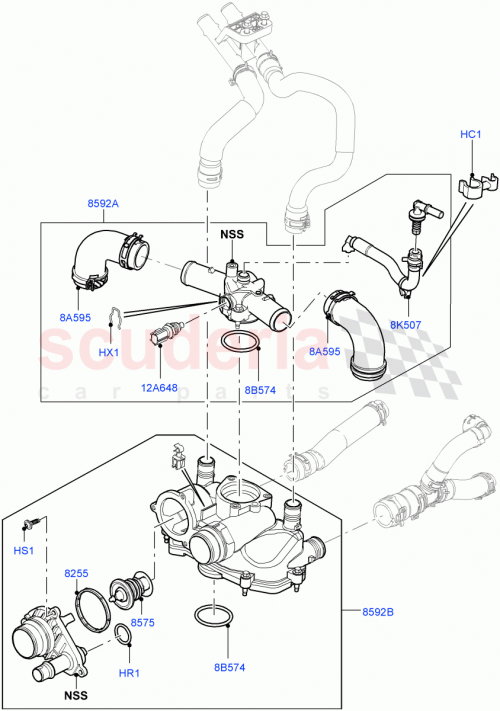 HC1
8592A
NSS
8A595
HX1
12A648
8B574
8A595
8K507
scuderia
car parts
HS1
8255
8575
HR1
NSS
8B574
8592B