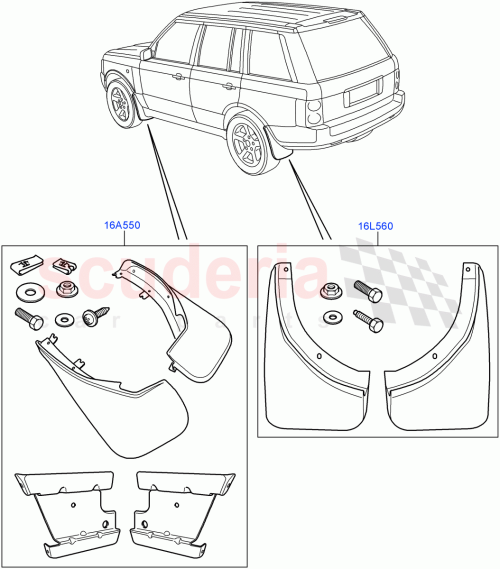 16A550

16L560

scuderia
car parts