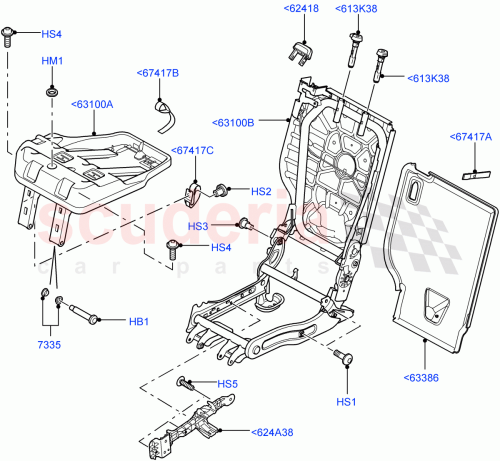 HS4
HM1
<67417B
<63100A
<62418
<613K38
<613K38
<63100B
<67417A
<67417C
HS2
HS3
HS4
scuderia
car parts
HB1
7335
HS5
HS1
<63386
<624A38