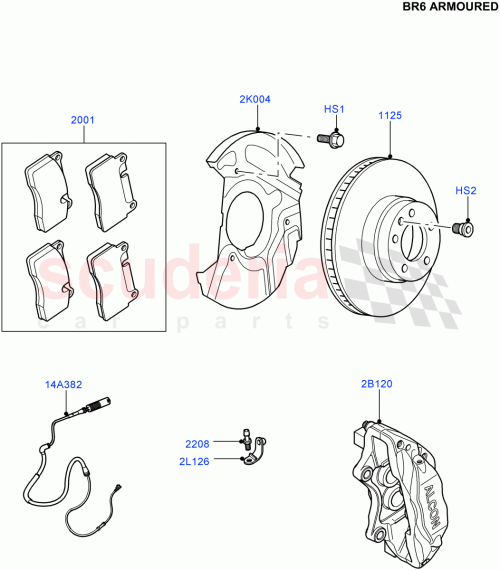 BR6 ARMOURED

2001

2K004

HS1

1125

HS2

scuderia
car parts

14A382

2208

2L126

2B120

ALCON