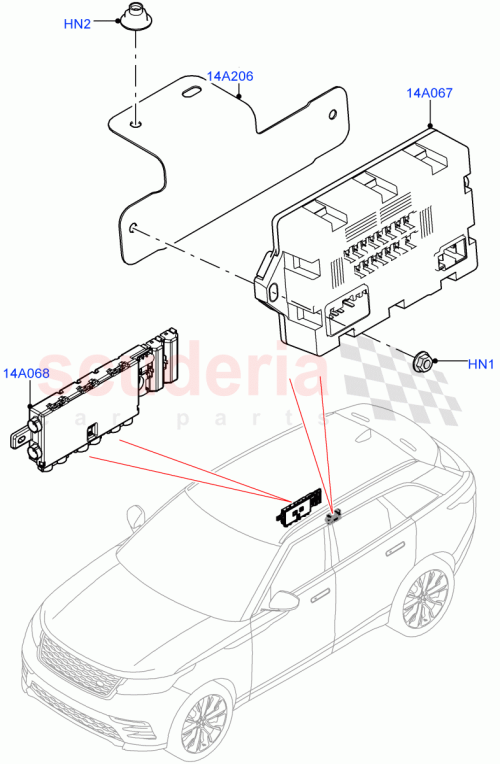 HN2
14A206
14A067
14A068
HN1
scuderia
car parts