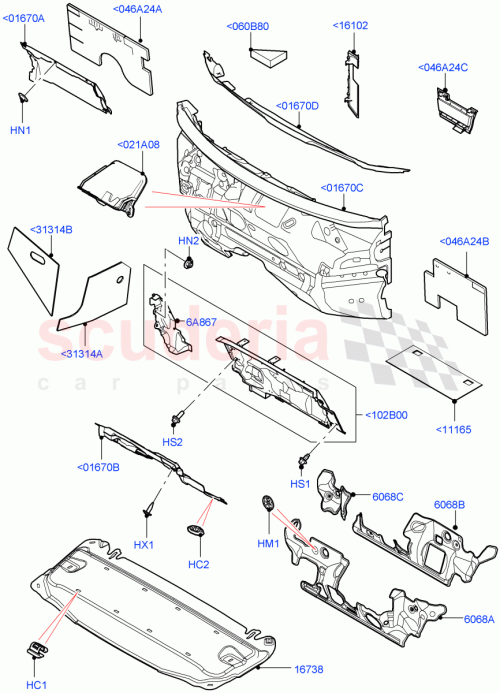 <01670A
<046A24A
<060B80
<16102
<046A24C
HN1
<01670D
<021A08
<01670C
<31314B
HN2
<046A24B
6A867
<31314A
scuderia
car parts
<102B00
<11165
HS2
<01670B
HS1
6068C
6068B
HX1
HC2
HM1
6068A
HC1
16738