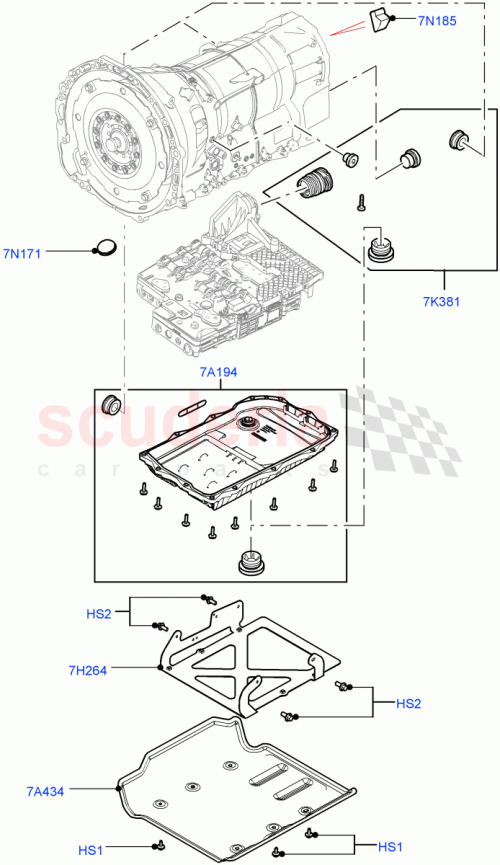 7N185

7N171

7K381

7A194

scuderia
car parts

HS2

7H264

HS2

7A434

HS1

HS1