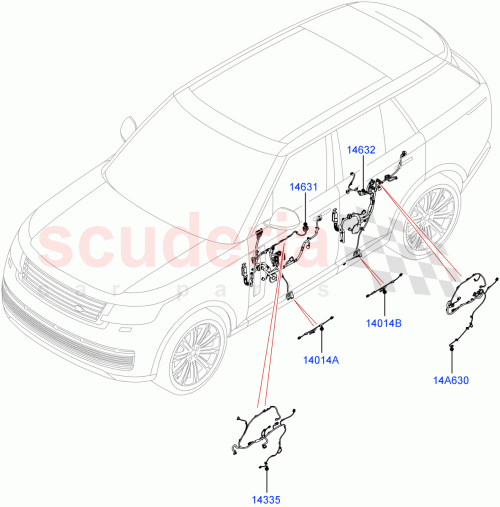 14632
14631
scuderia
car parts
14014B
14014A
14A630
14335