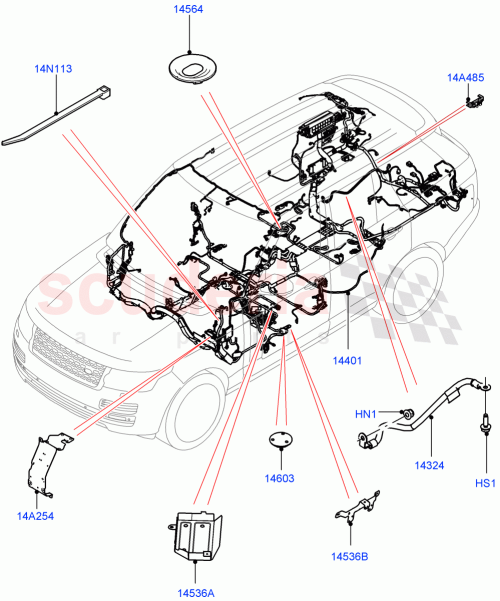 14564

14N113

14A485

scuderia
car parts

14401

HN1

14324

HS1

14603

14A254

14536B

14536A